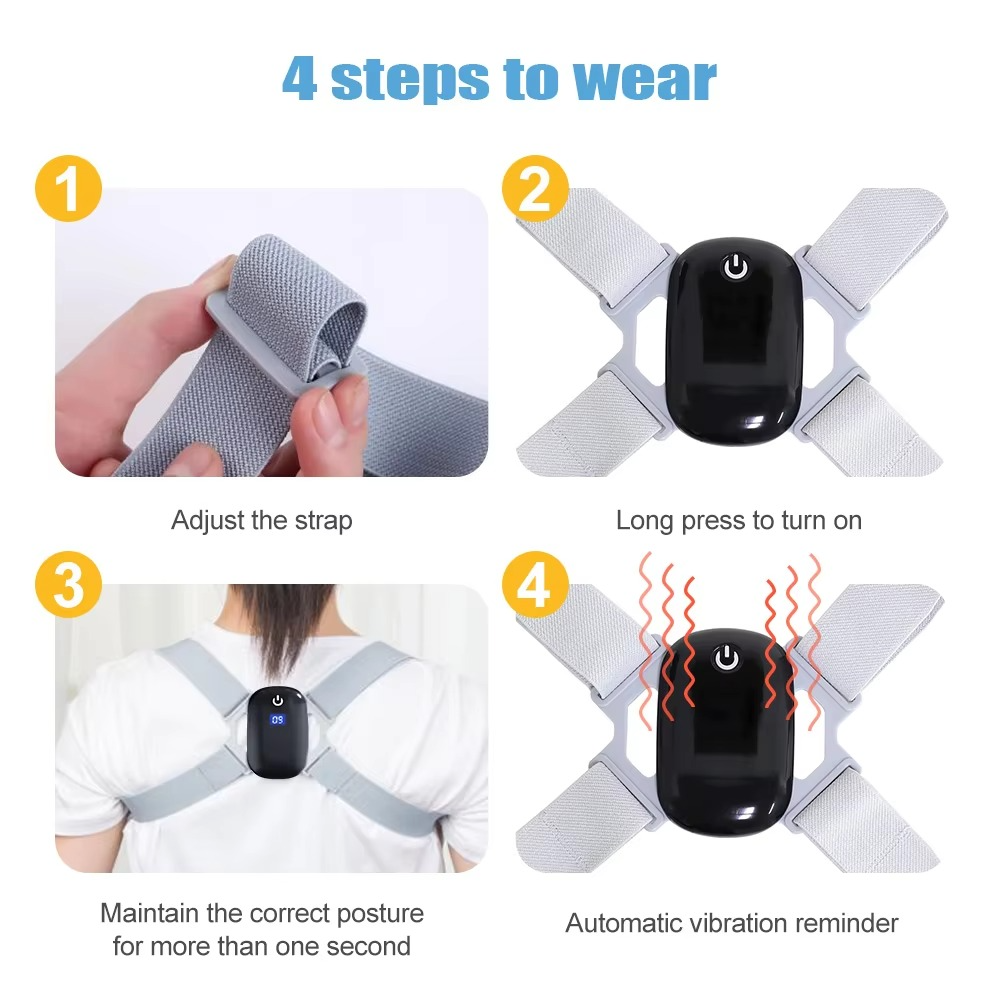 4 steps to wear

1

Adjust the strap

2

Long press to turn on

3

09

Maintain the correct posture for more than one second

4

Automatic vibration reminder