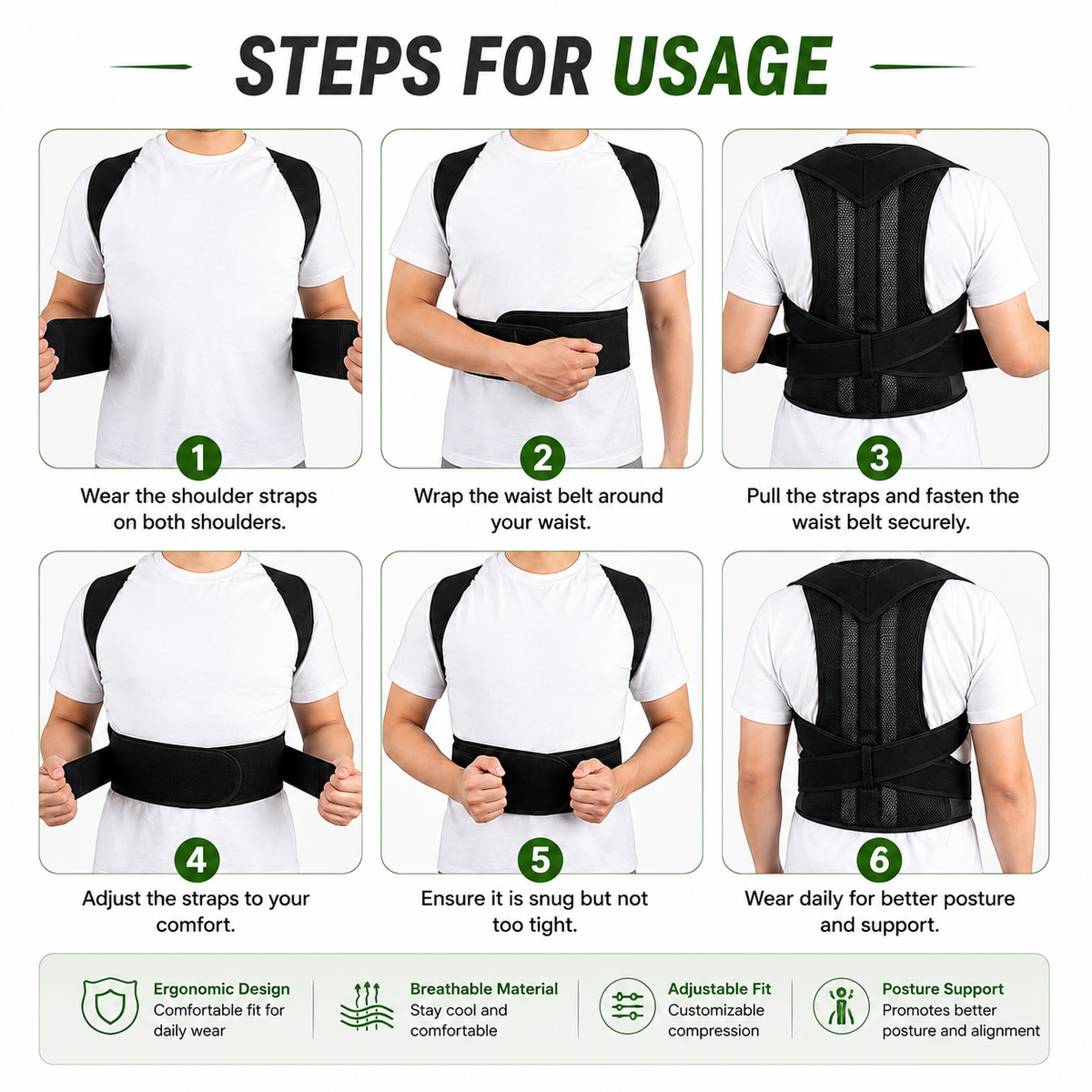 STEPS FOR USAGE

1
Wear the shoulder straps on both shoulders.

2
Wrap the waist belt around your waist.

3
Pull the straps and fasten the waist belt securely.

4
Adjust the straps to your comfort.

5
Ensure it is snug but not too tight.

6
Wear daily for better posture and support.

Ergonomic Design
Comfortable fit for daily wear

Breathable Material
Stay cool and comfortable

Adjustable Fit
Customizable compression

Posture Support
Promotes better posture and alignment